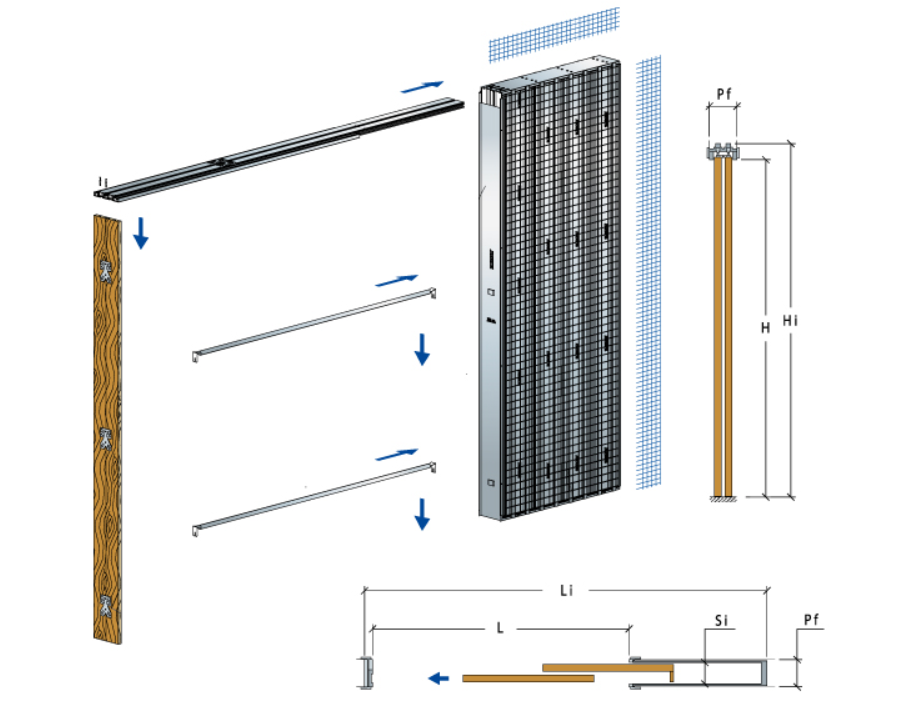 Pf
H
Hi
Li
L
Si
Pf